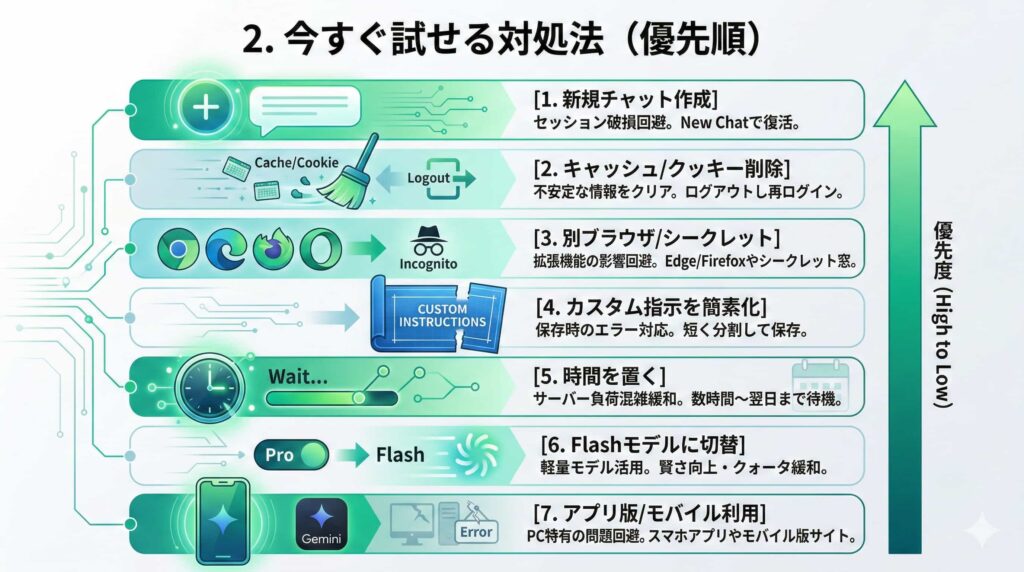 2. 今すぐ試せる対処法（優先順）

[1. 新規チャット作成]
セッション破損回避。New Chatで復活。

Cache/Cookie
Logout
[2. キャッシュ/クッキー削除]
不安定な情報をクリア。ログアウトし再ログイン。

Incognito
[3. 別ブラウザ/シークレット]
拡張機能の影響回避。Edge/Firefoxやシークレット窓。

CUSTOM INSTRUCTIONS
[4. カスタム指示を簡素化]
保存時のエラー対応。短く分割して保存。

Wait...
[5. 時間を置く]
サーバー負荷混雑緩和。数時間〜翌日まで待機。

Pro
Flash
[6. Flashモデルに切替]
軽量モデル活用。賢さ向上・クォータ緩和。

Gemini
Error
[7. アプリ版/モバイル利用]
PC特有の問題回避。スマホアプリやモバイル版サイト。

優先度（High to Low）