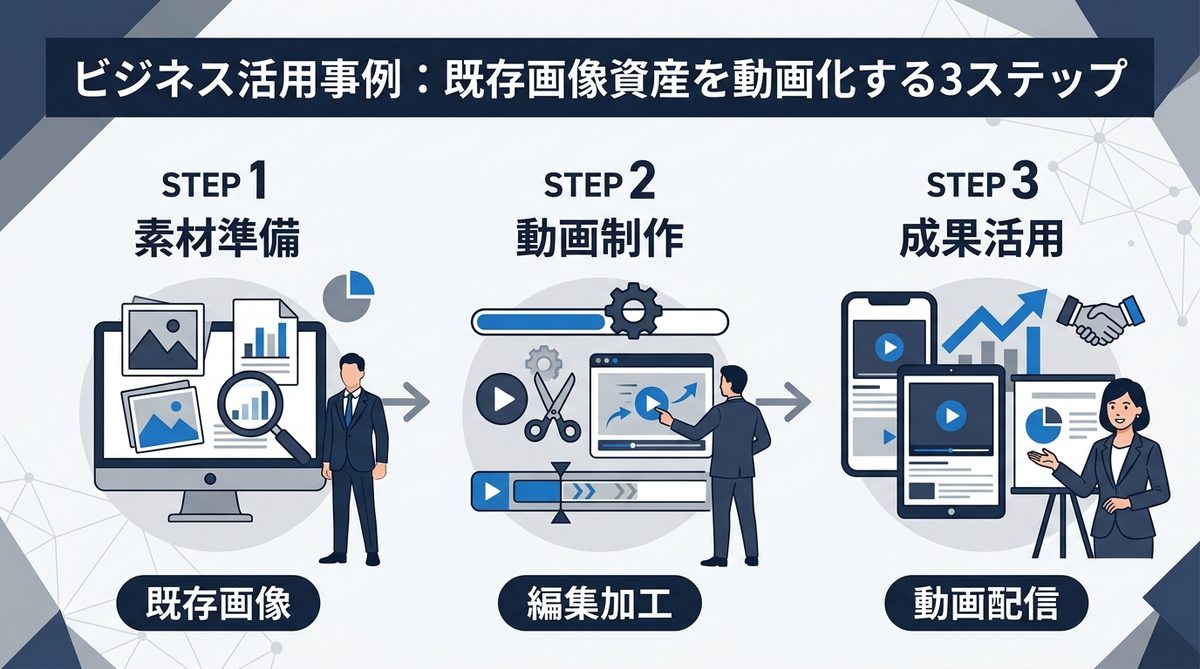 ビジネス活用事例：既存画像資産を動画化する3ステップ

STEP 1
素材準備

既存画像

STEP 2
動画制作

編集加工

STEP 3
成果活用

動画配信