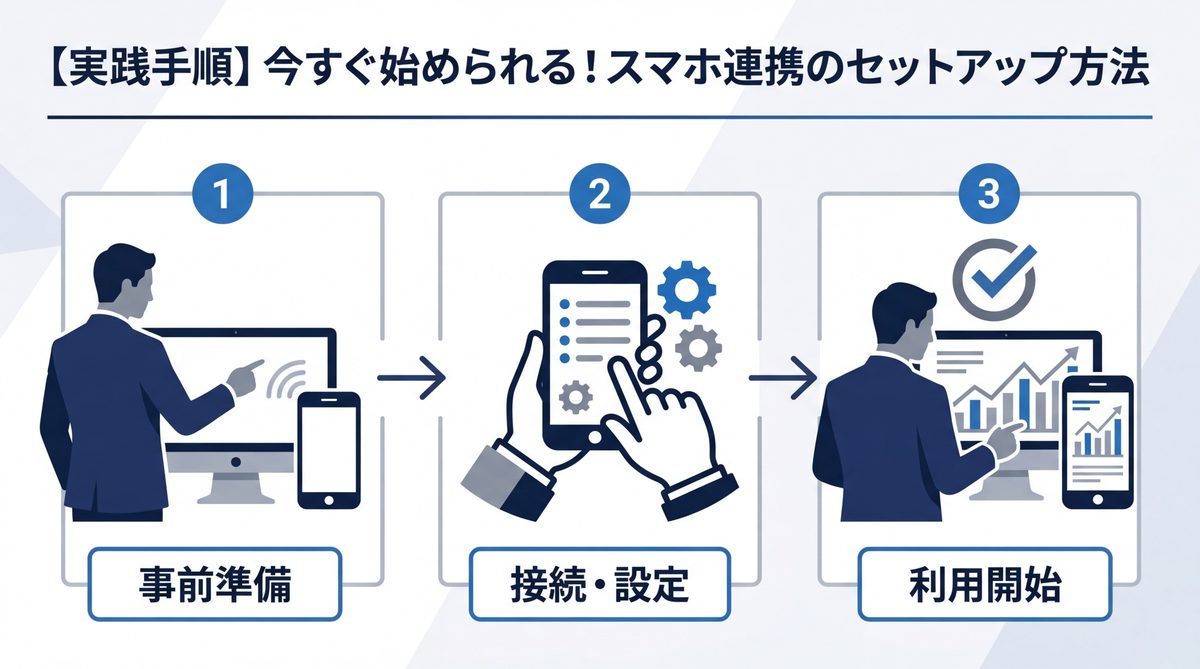 【実践手順】今すぐ始められる！スマホ連携のセットアップ方法

1

事前準備

2

接続・設定

3

利用開始