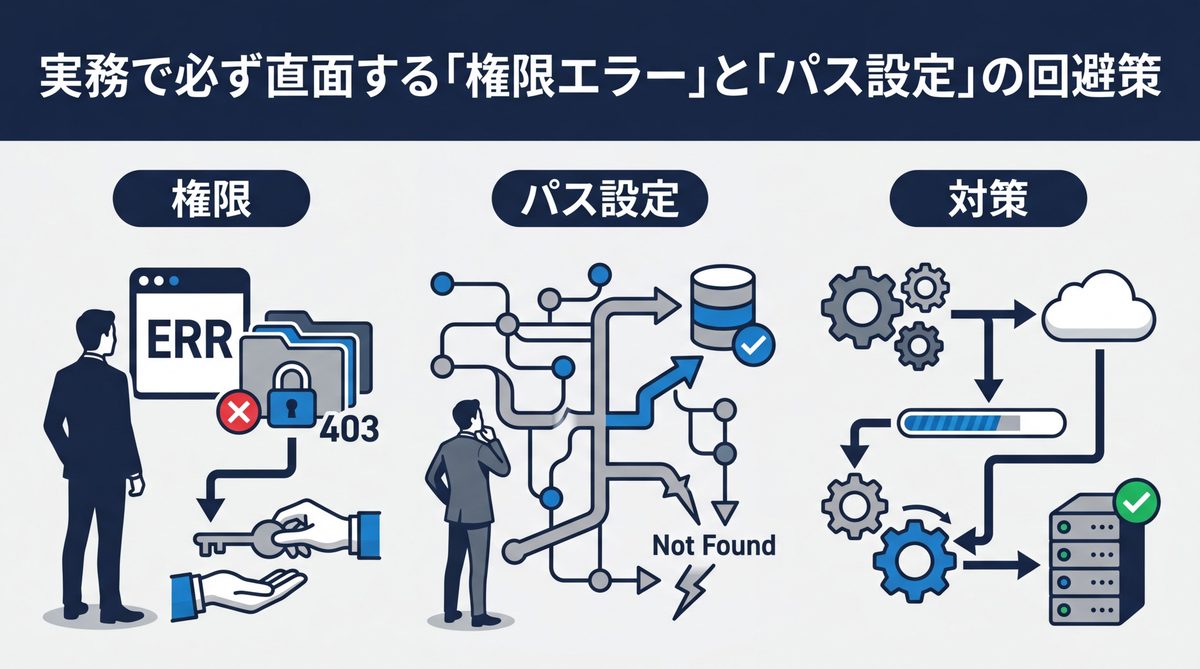 実務で必ず直面する「権限エラー」と「パス設定」の回避策

権限

ERR

403

パス設定

Not Found

対策